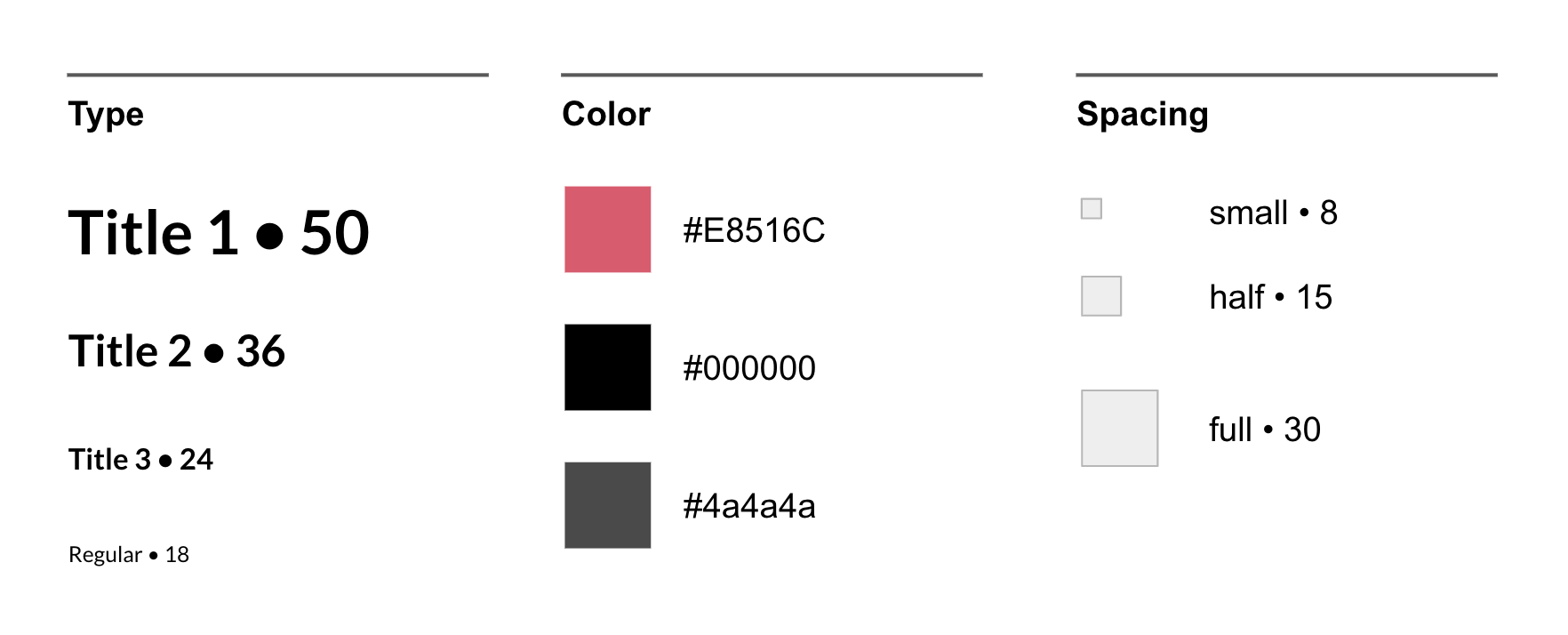 Type

Title 1 • 50

Title 2 • 36

Title 3 • 24

Regular • 18

Color

#E8516C

#000000

#4a4a4a

Spacing

small • 8

half • 15

full • 30